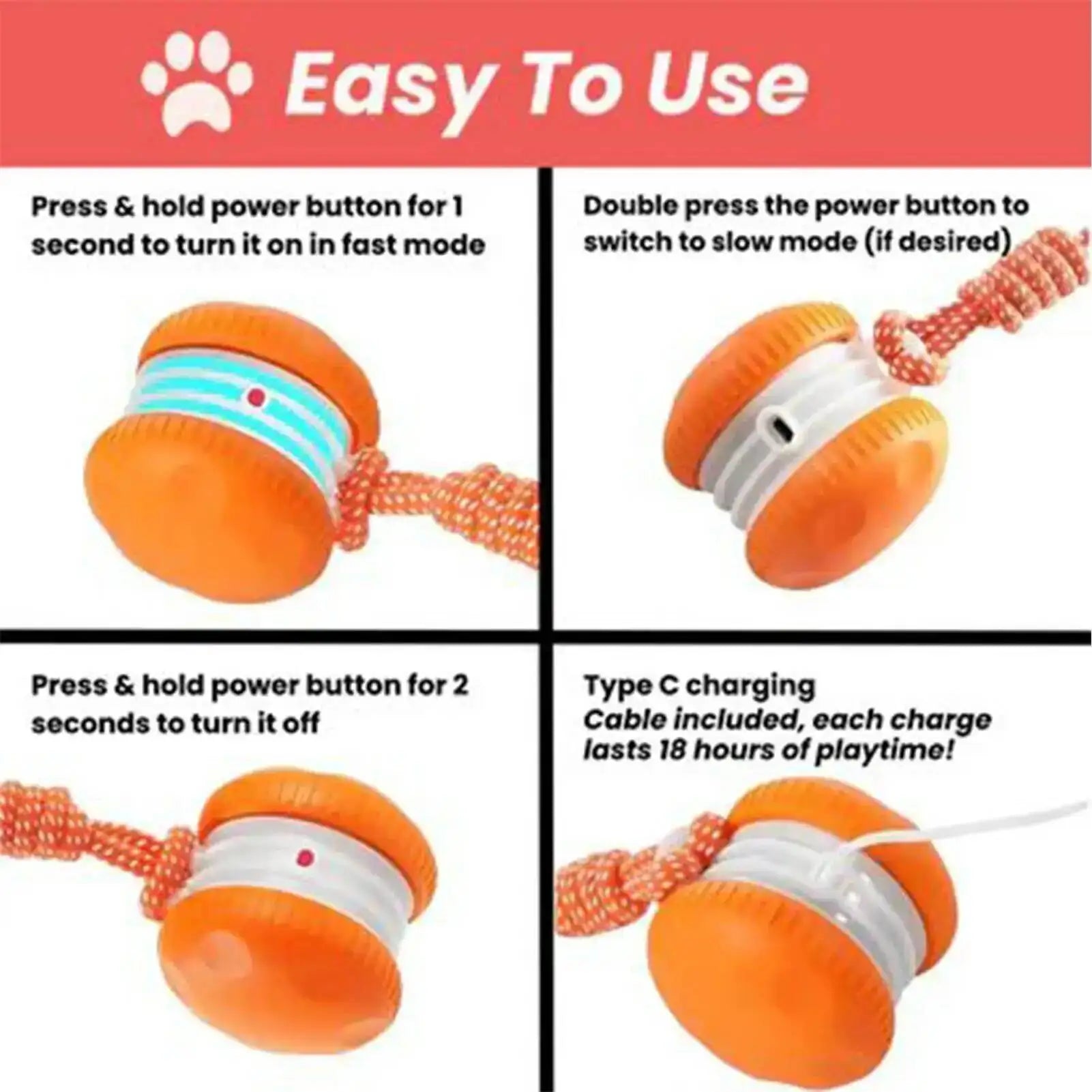 Easy To Use

Press & hold power button for 1 second to turn it on in fast mode

Double press the power button to switch to slow mode (if desired)

Press & hold power button for 2 seconds to turn it off

Type C charging
Cable included, each charge lasts 18 hours of playtime!