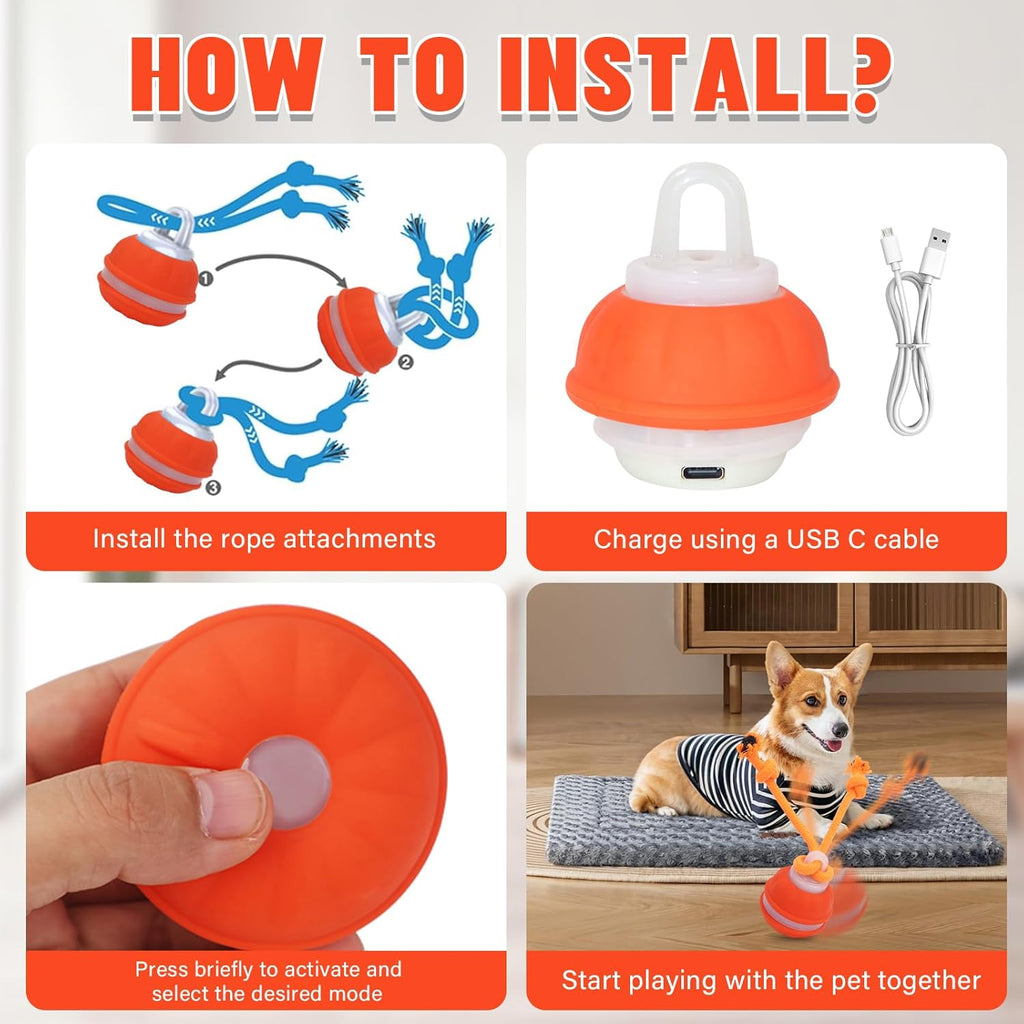 HOW TO INSTALL?

1

2

3

Install the rope attachments

Charge using a USB C cable

Press briefly to activate and select the desired mode

Start playing with the pet together